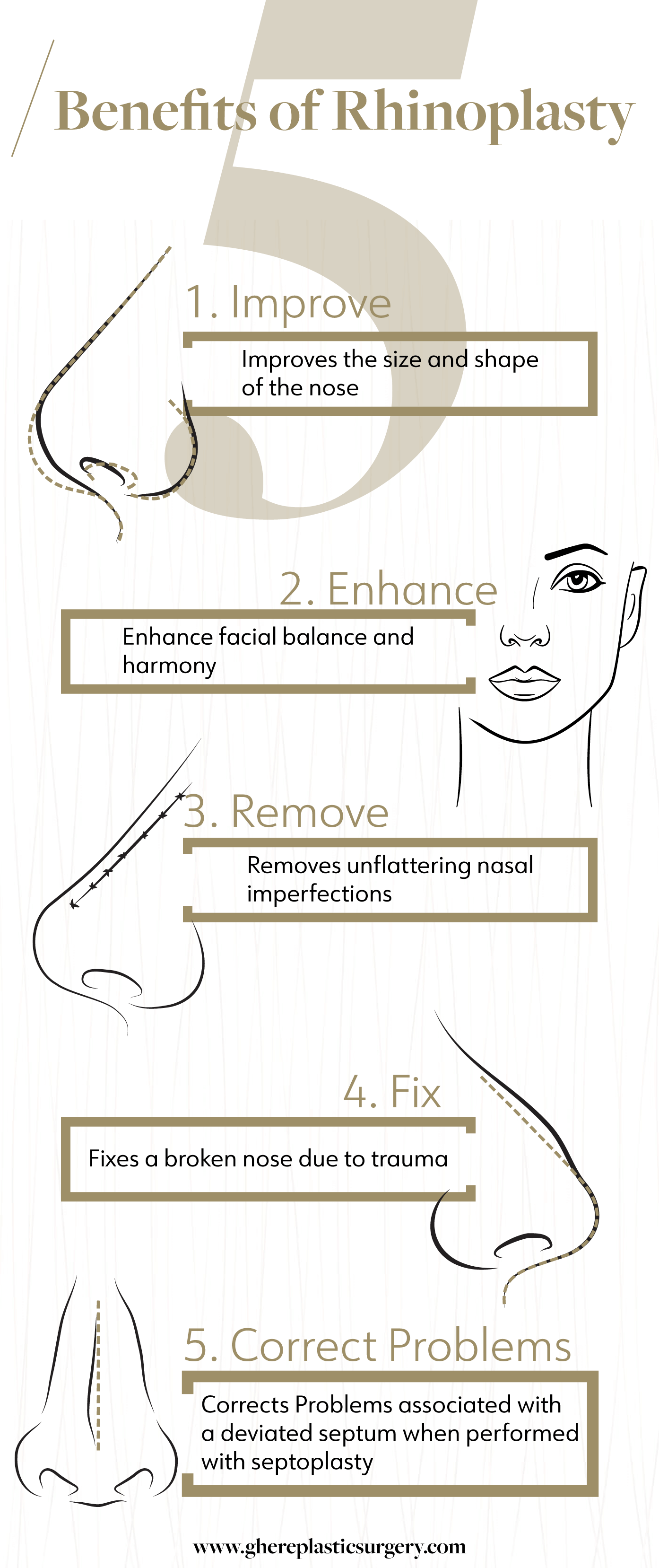 5 Benefits of Rhinoplasty

1. Improve

Improves the size and shape of the nose

2. Enhance

Enhance facial balance and harmony

3. Remove

Removes unflattering nasal imperfections

4. Fix

Fixes a broken nose due to trauma

5. Correct Problems

Corrects Problems associated with a deviated septum when performed with septoplasty

www.ghereplasticsurgery.com